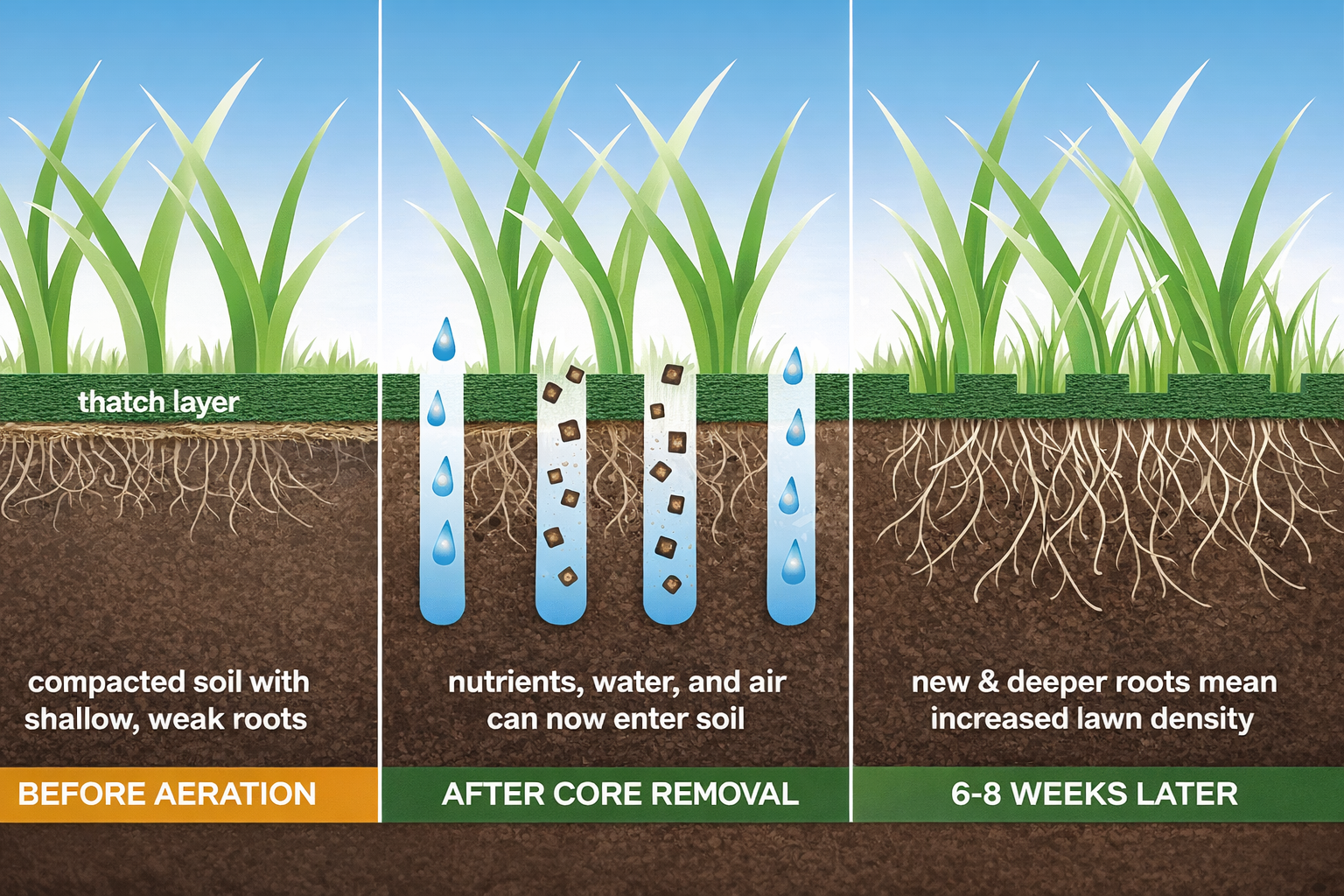 thatch layer

compacted soil with shallow, weak roots

BEFORE AERATION

nutrients, water, and air can now enter soil

AFTER CORE REMOVAL

new & deeper roots mean increased lawn density

6-8 WEEKS LATER